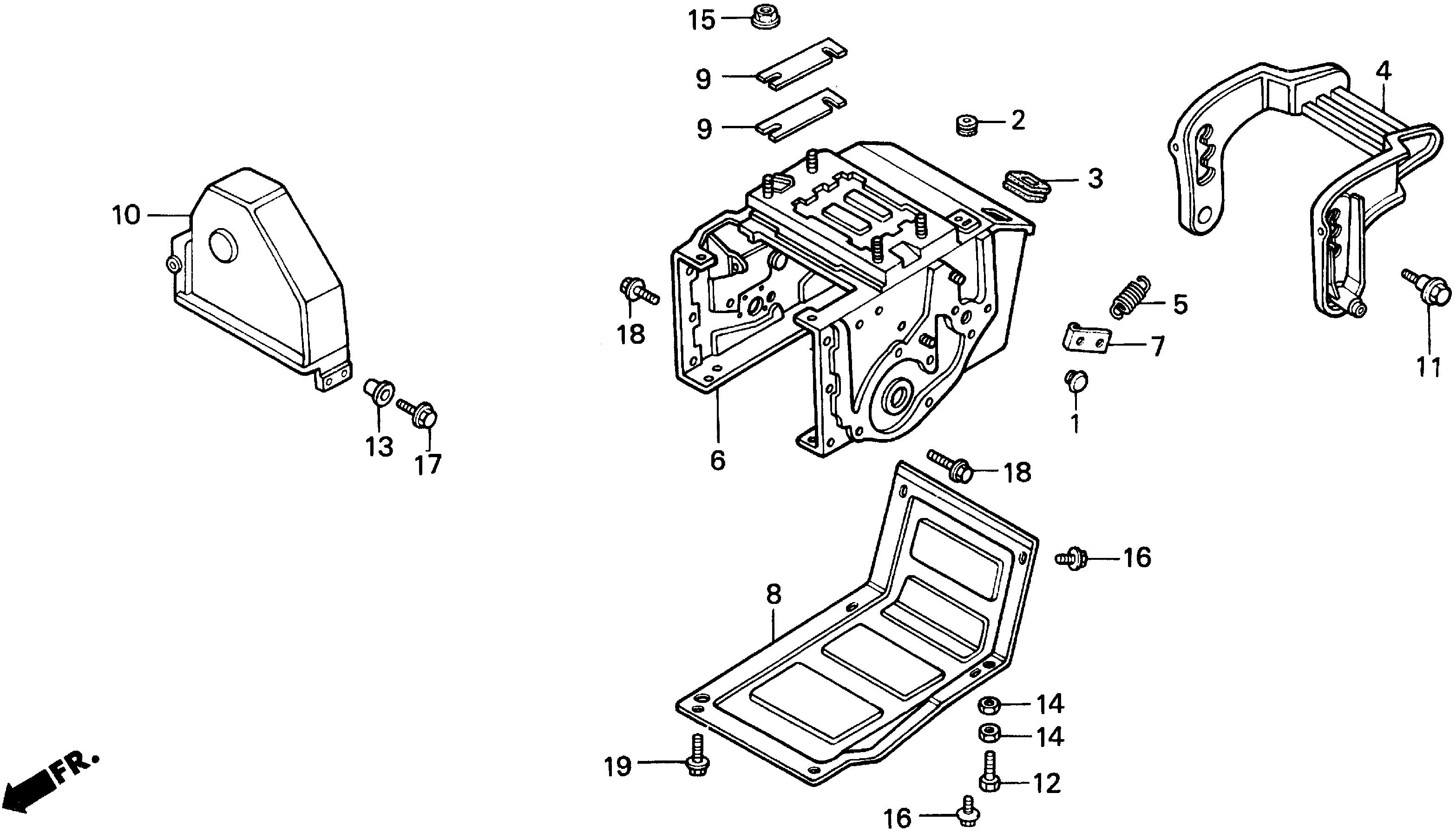 15
9
9
2
3
4
10
18
5
7
11
1
13
17
6
18
16
8
14
14
19
12
16
FR.